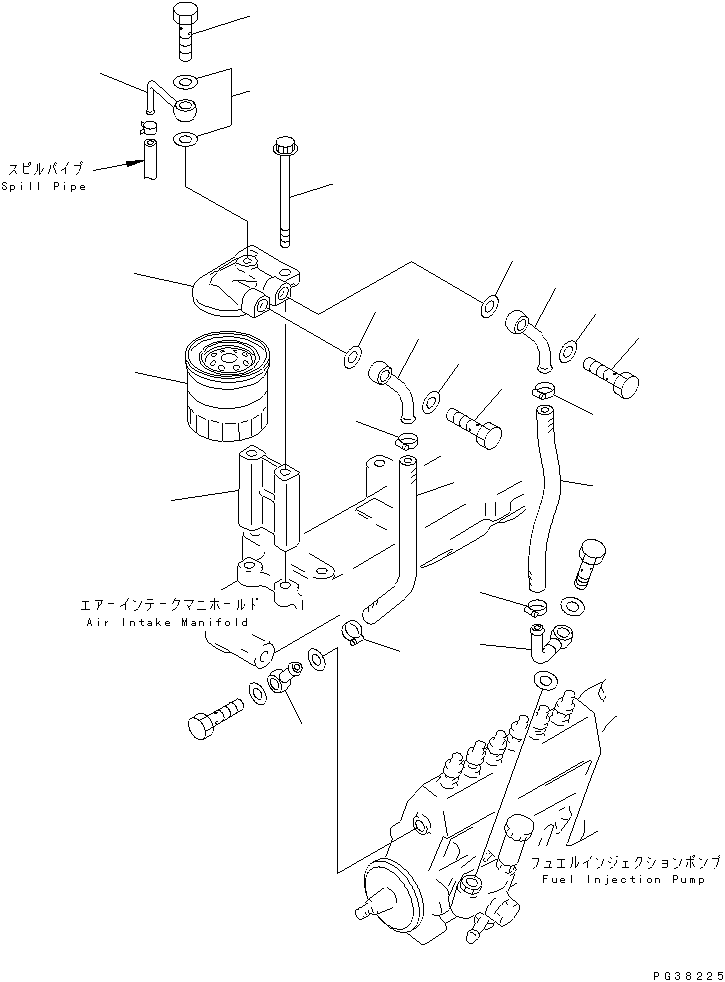 スピルパイプ
Spill Pipe

エアーインテークマニホールド
Air Intake Manifold

フュエルインジェクションポンプ
Fuel Injection Pump

PG38225