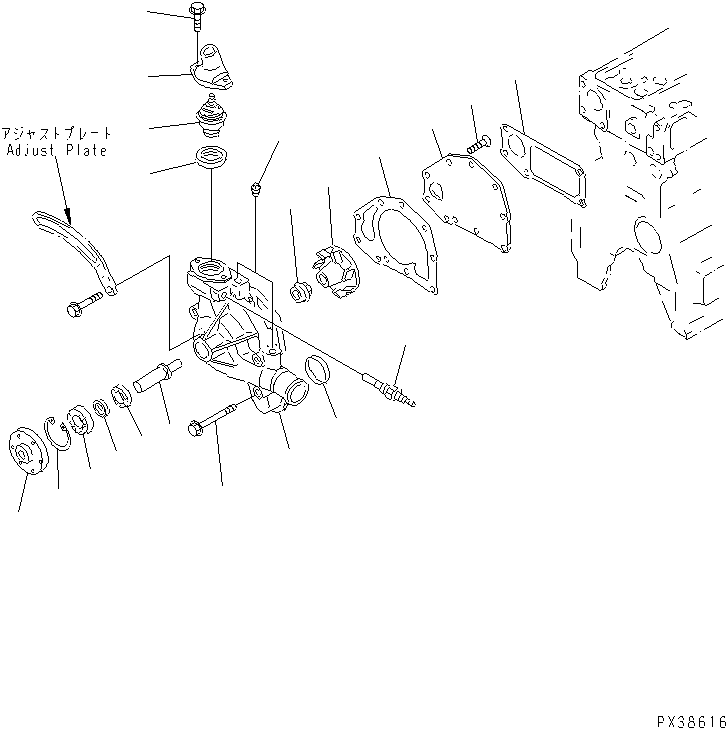 アジャストプレート
Adjust Plate

PX38616