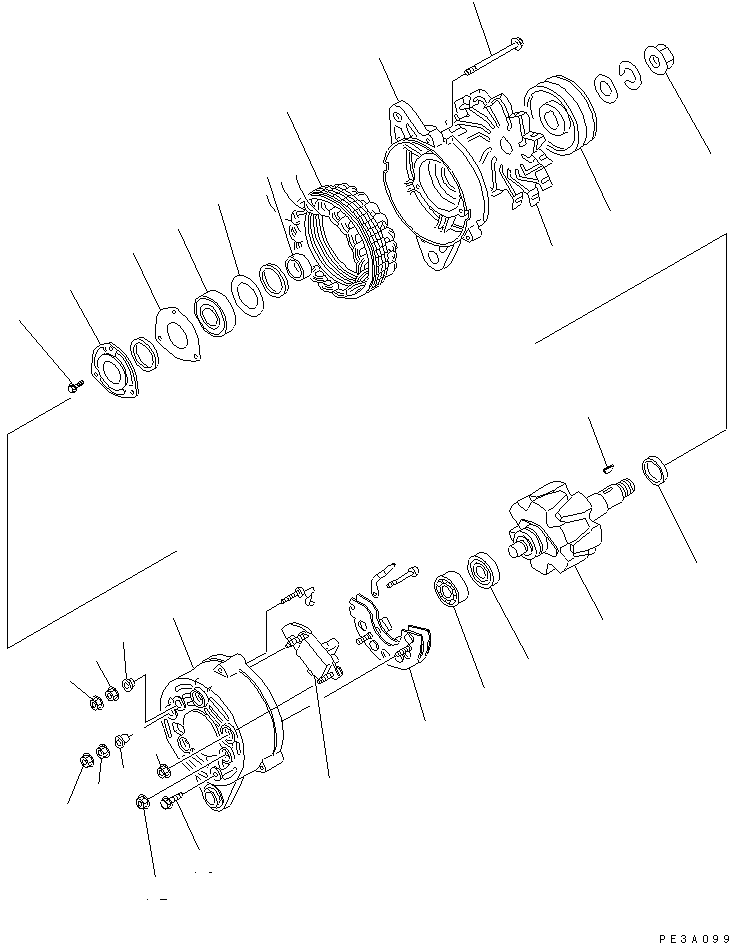 PE3A099