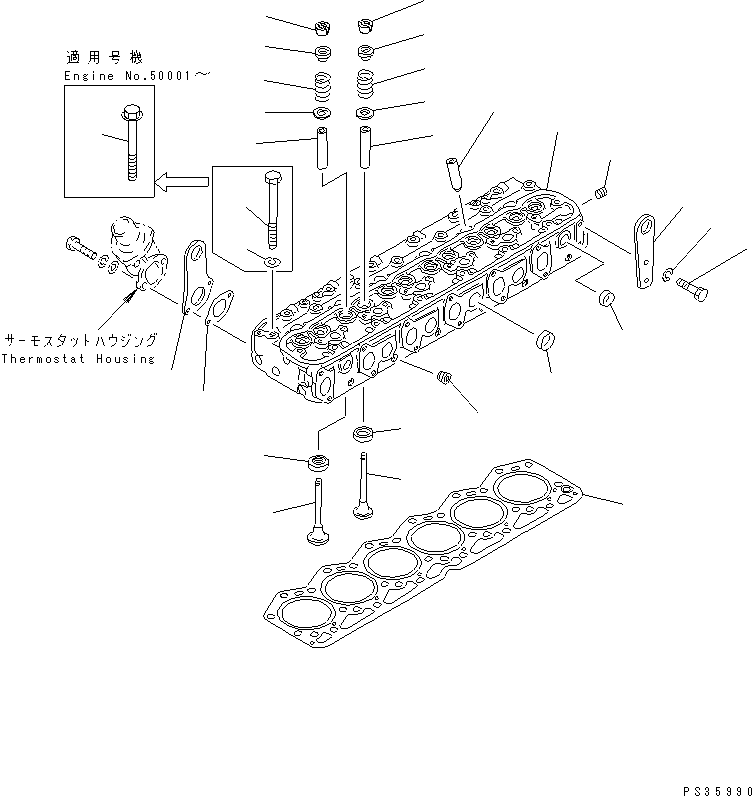 適用号機
Engine No.50001～

サーモスタットハウジング
Thermostat Housing

PS35990