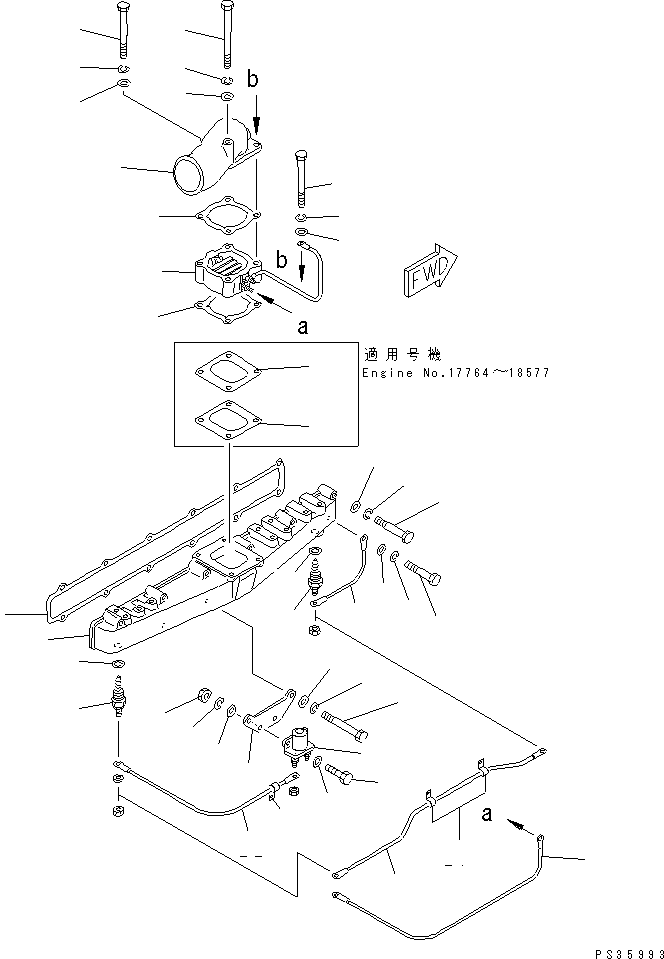 b

b

FWD

a

適用号機
Engine No.17764～18577

a

PS35993