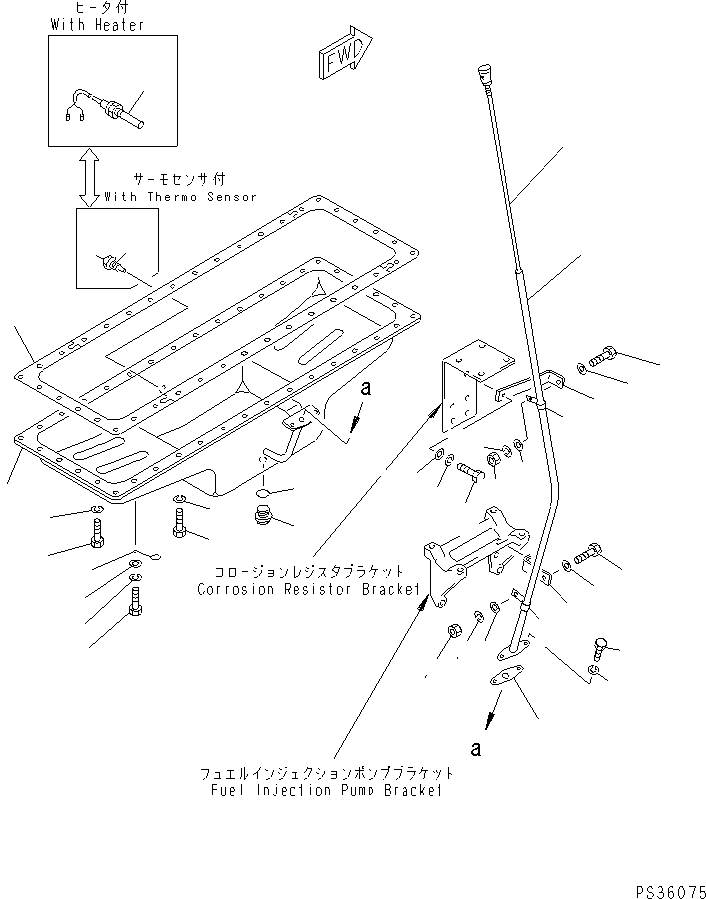 ヒータ付
With Heater

FWD

サーモセンサ付
With Thermo Sensor

a

コロージョンレジスタブラケット
Corrosion Resistor Bracket

a

フュエルインジェクションポンプブラケット
Fuel Injection Pump Bracket

PS36075