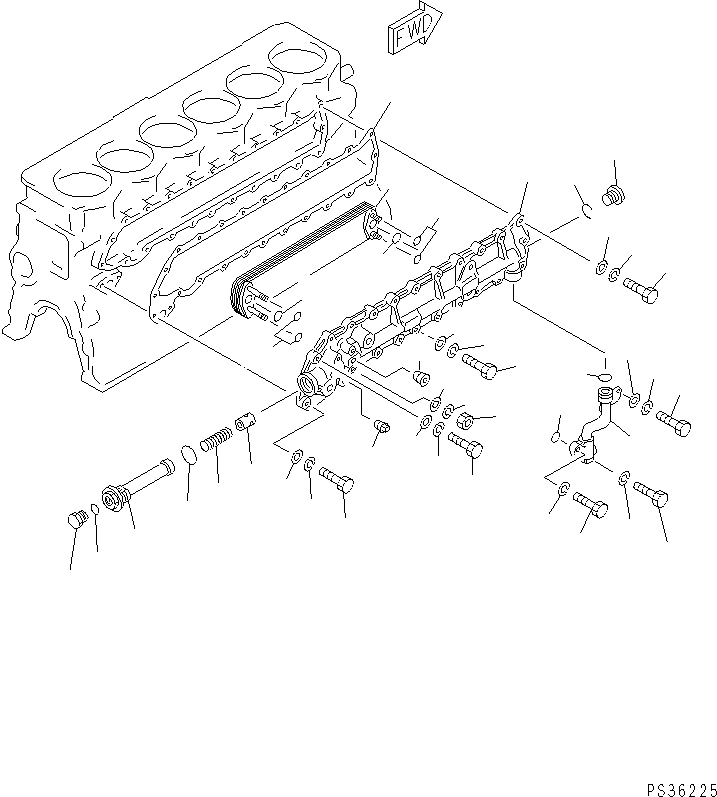 FWD

PS36225