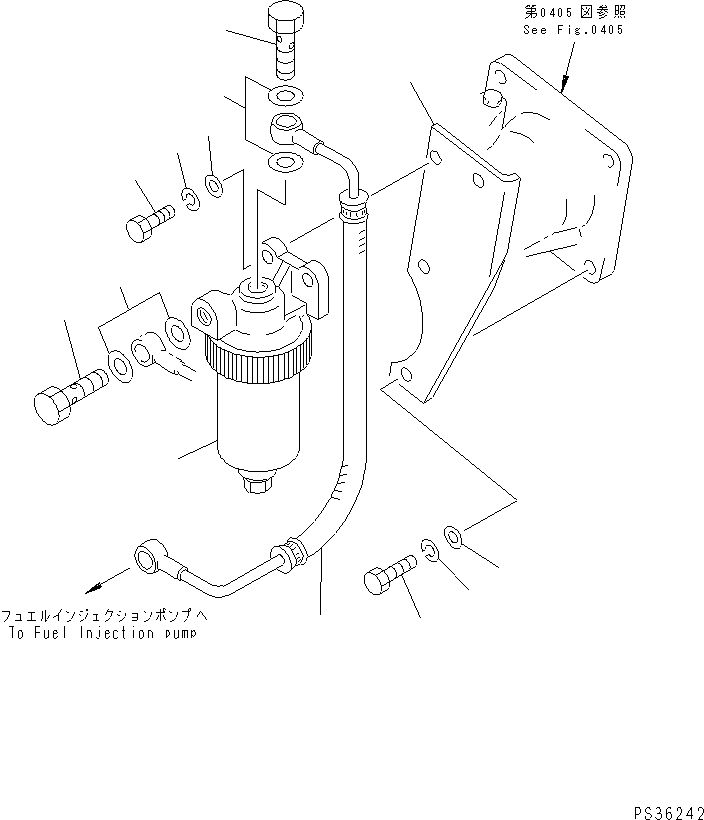 第0405図参照
See Fig.0405

フュエルインジェクションポンプへ
To Fuel Injection pump

PS36242