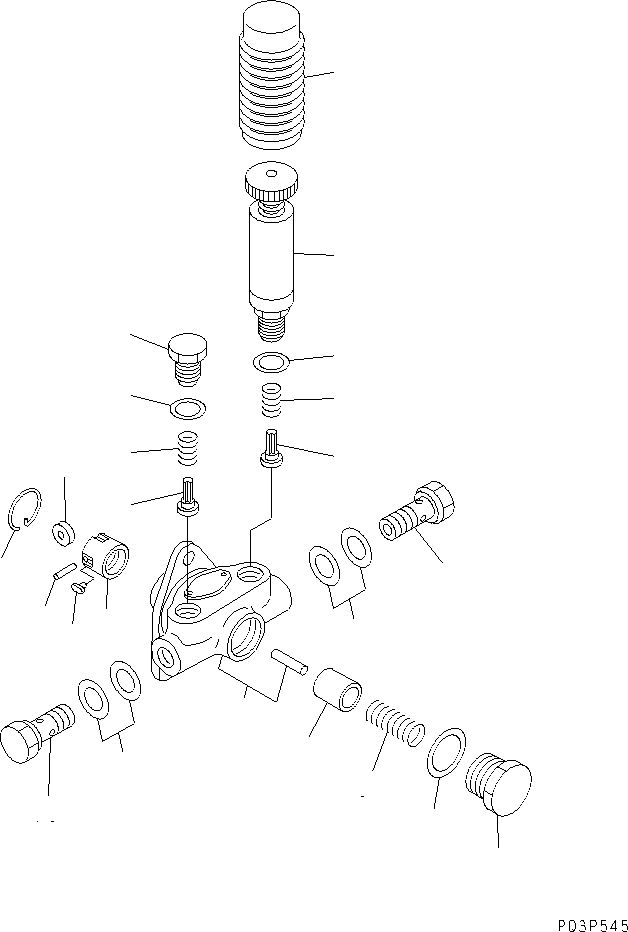 P03P545