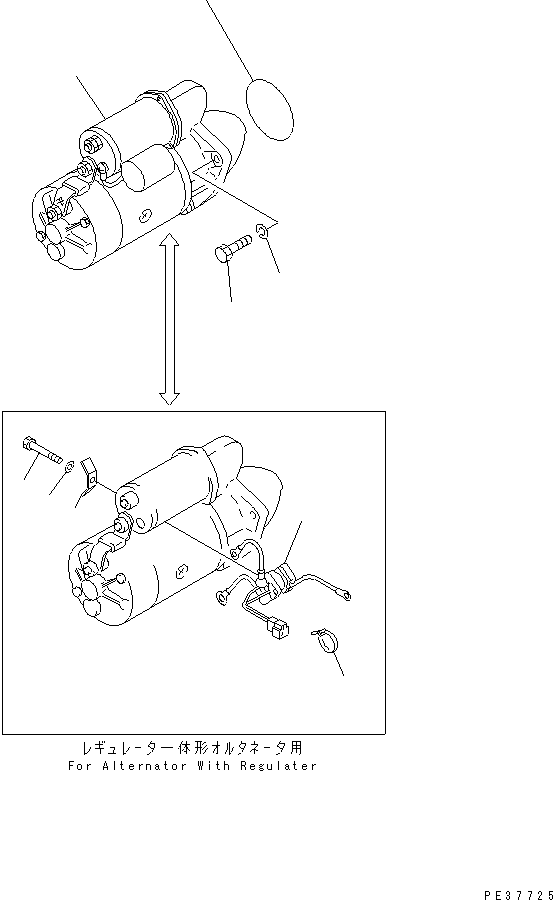 レギュレーター体形オルタネータ用
For Alternator With Regulater

PE37725