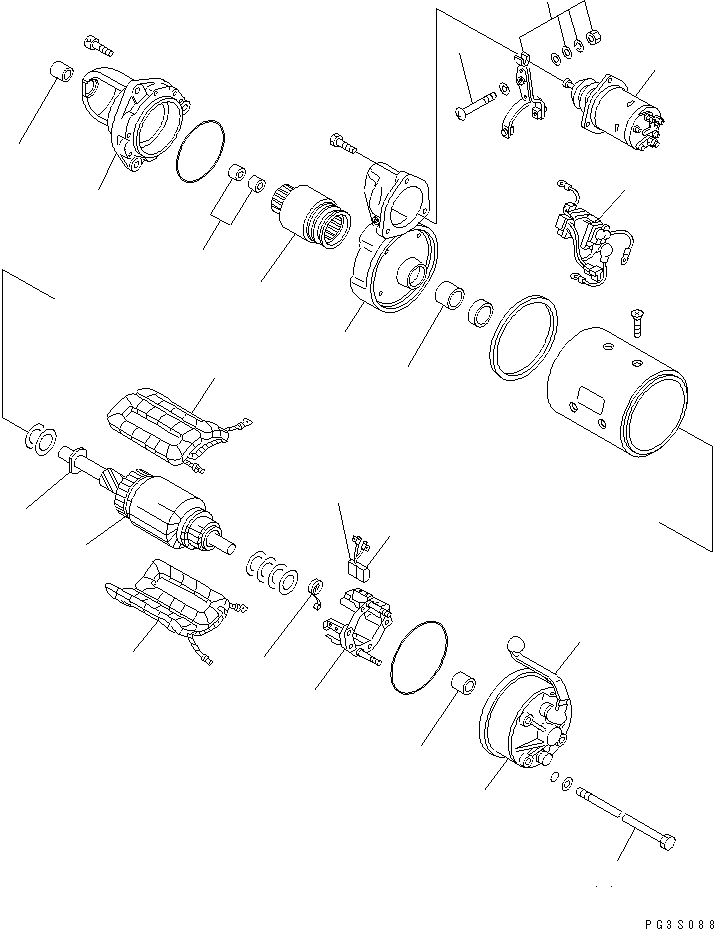 PG3S088