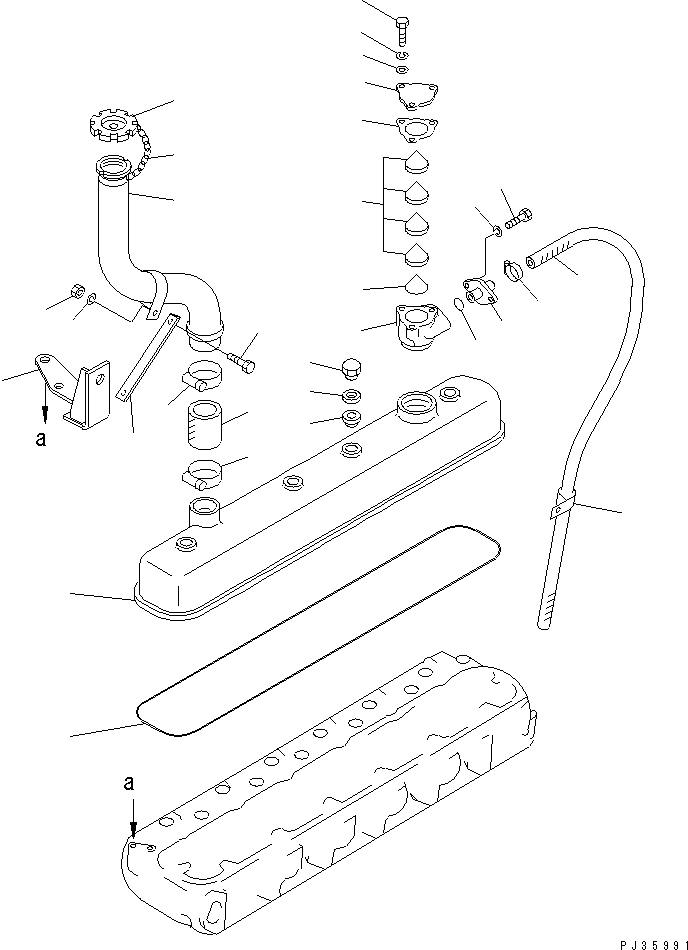 a

a

PJ35991