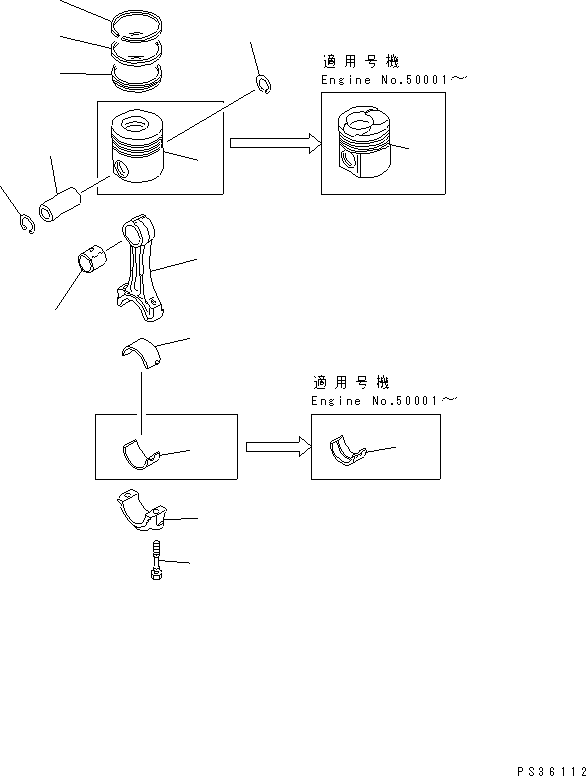 適用号機
Engine No.50001～

適用号機
Engine No.50001～

PS36112