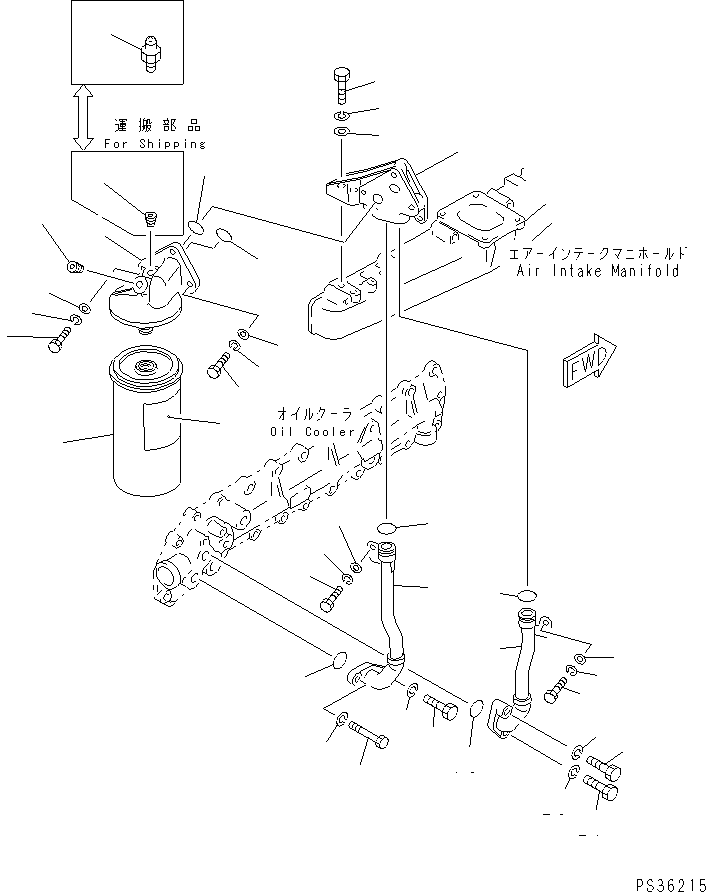 運搬部品
For Shipping

エアーインテークマニホールド
Air Intake Manifold

FWD

オイルクーラ
Oil Cooler

PS36215