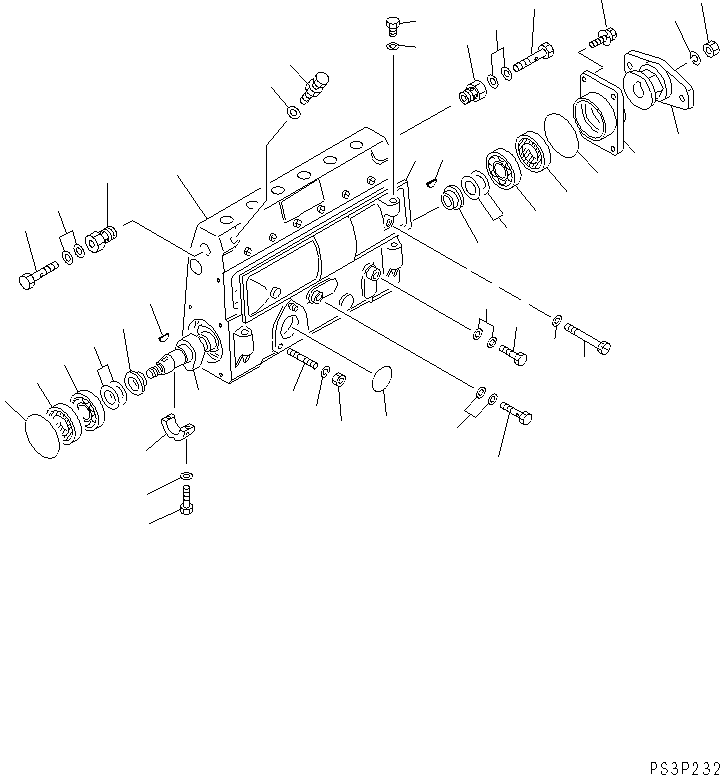 PS3P232