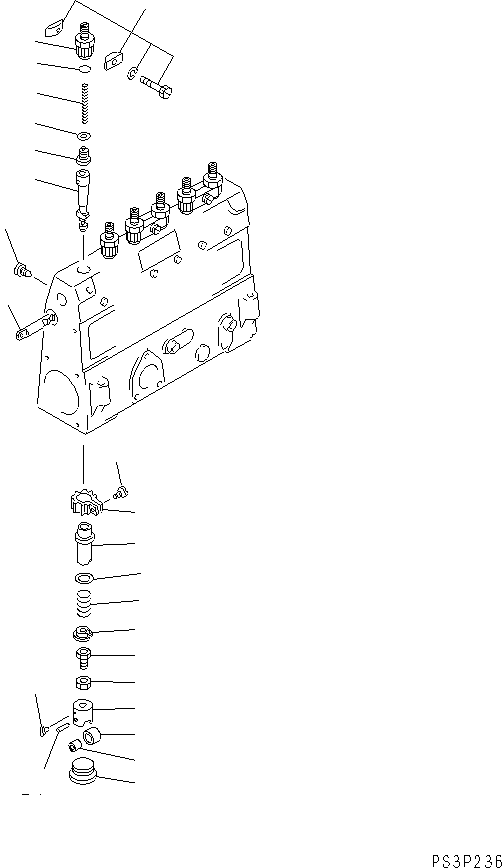 PS3P236