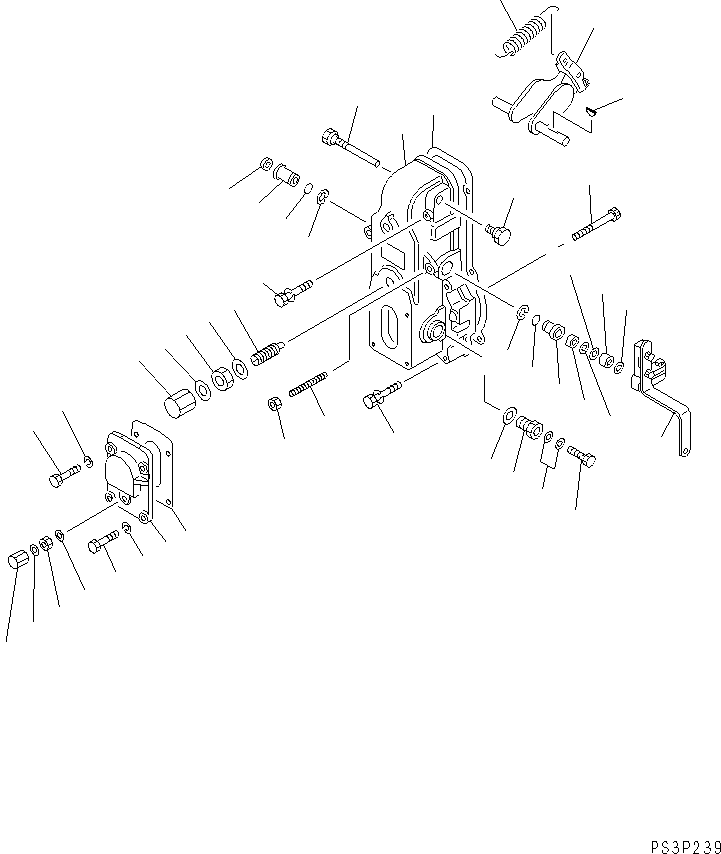 PS3P239