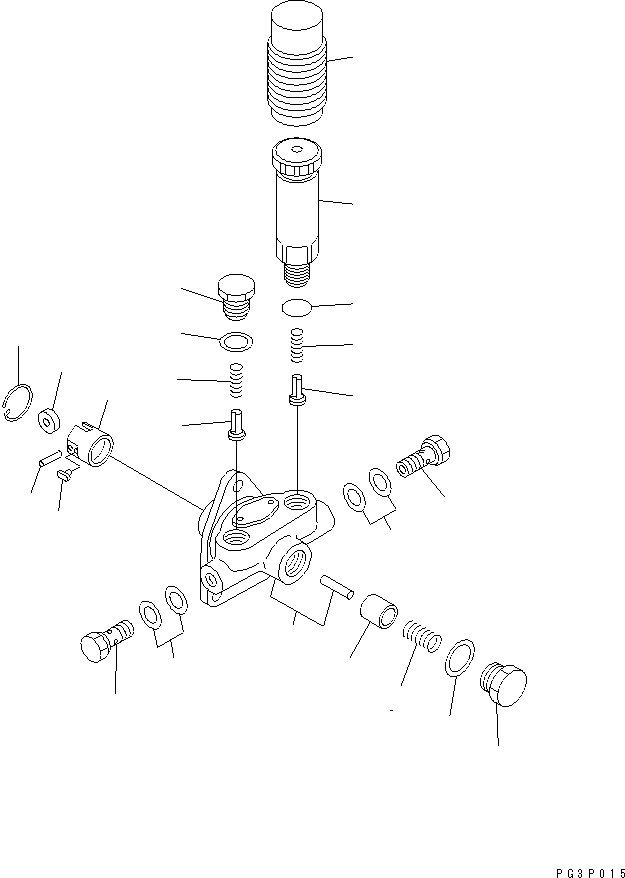 PG3P015