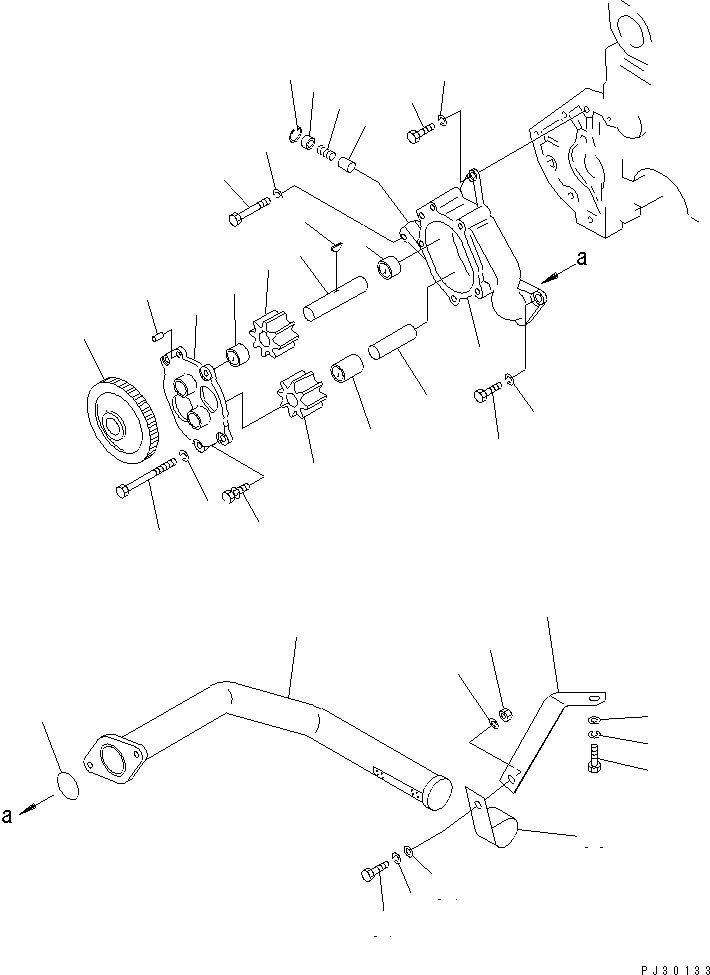 a

a

PJ30133