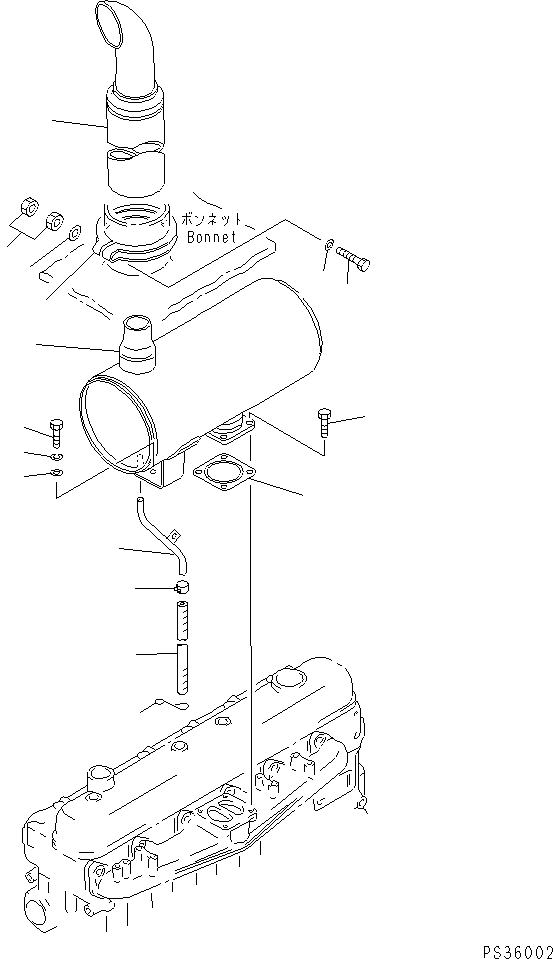 ボンネット
Bonnet

PS36002