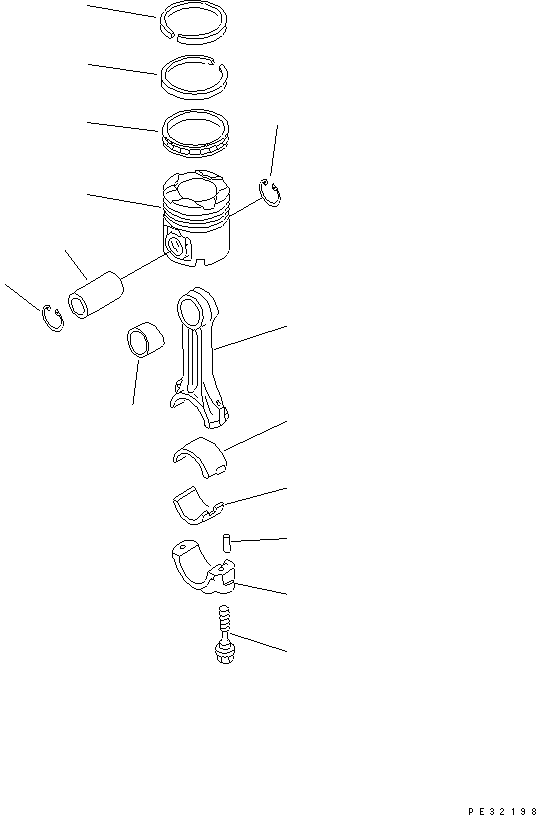 PE32198