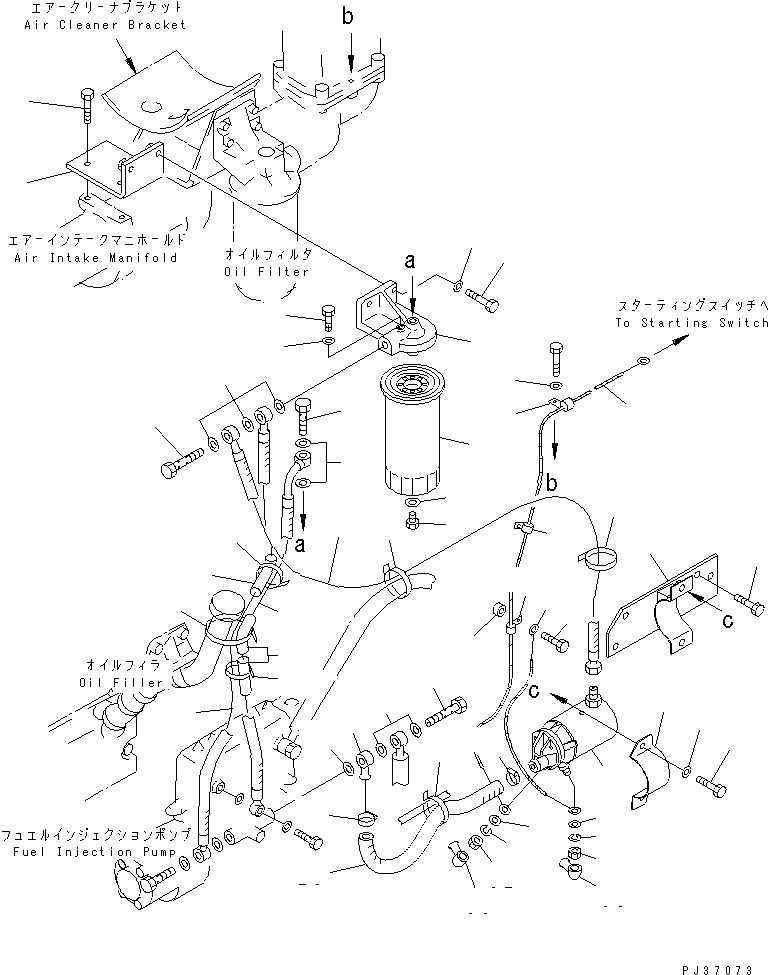 エアークリーナブラケット
Air Cleaner Bracket

b

エアーインテークマニホールド
Air Intake Manifold

オイルフィルタ
Oil Filter

a

スターティングスイッチへ
To Starting Switch

b

a

c

オイルフィラ
Oil Filler

c

フュエルインジェクションポンプ
Fuel Injection Pump

PJ37073