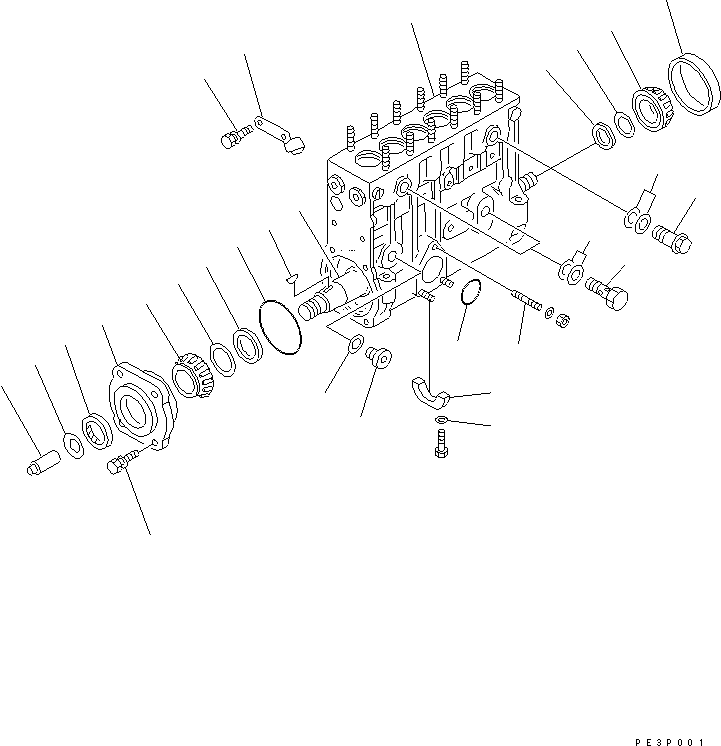 PE3P001