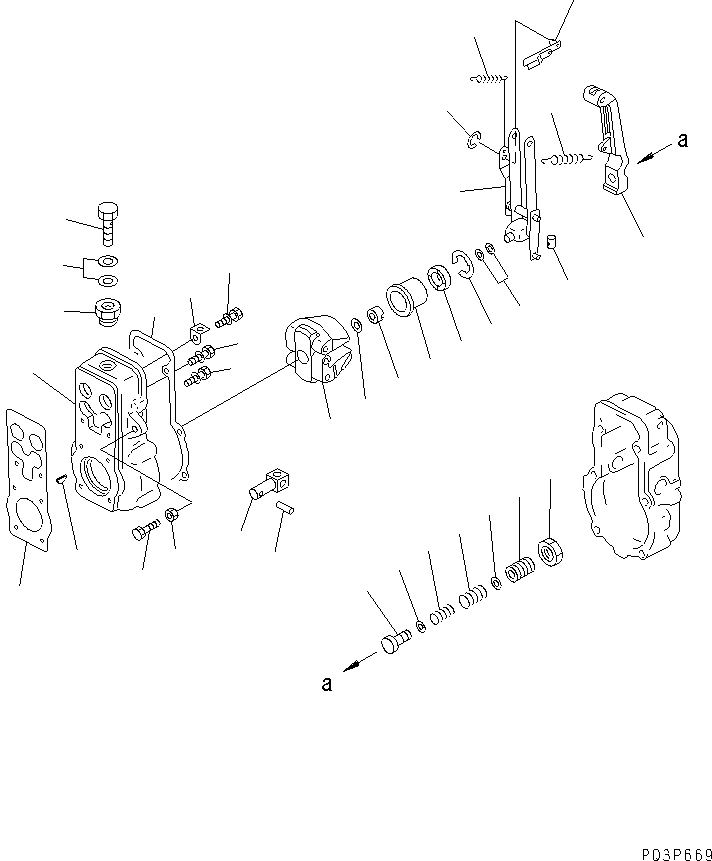 a

a

P03P669