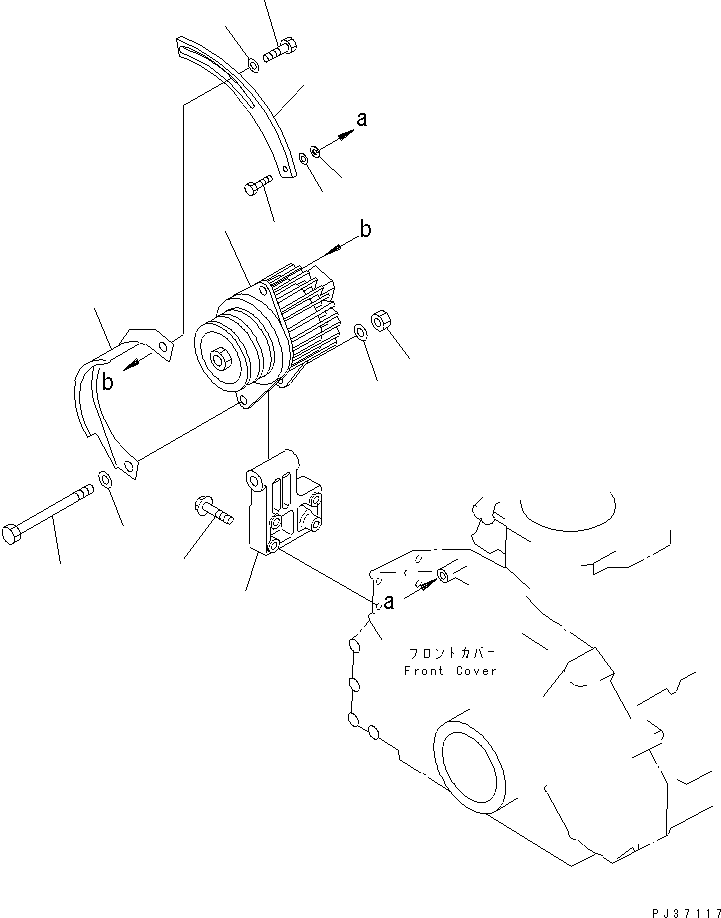 a

b

b

a

フロントカバー
Front Cover

PJ37117