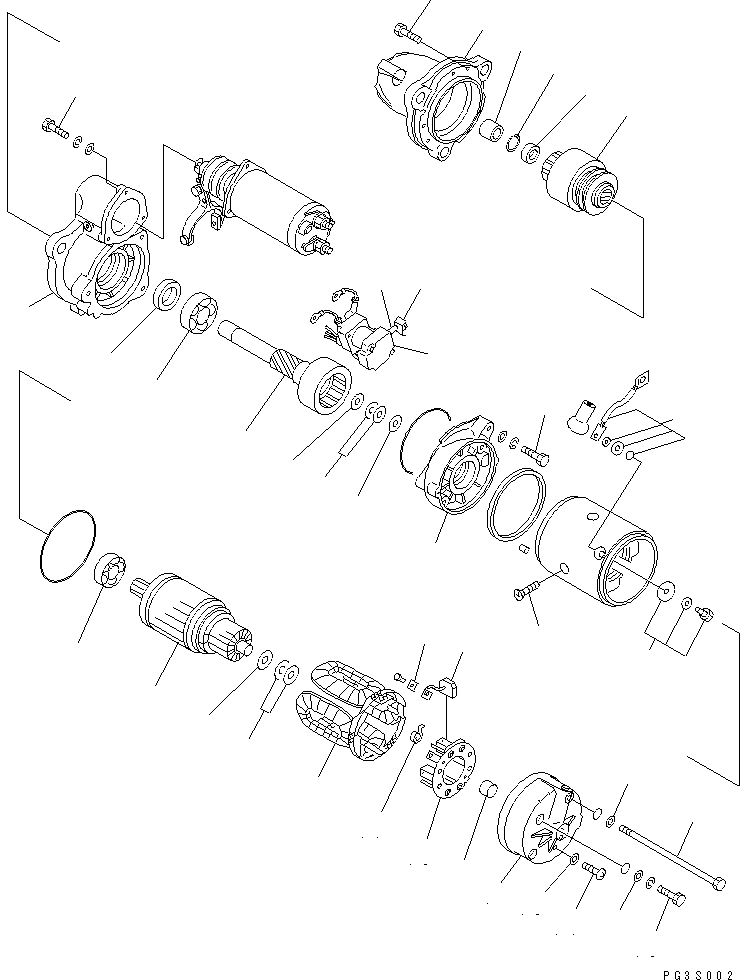 PG3S002