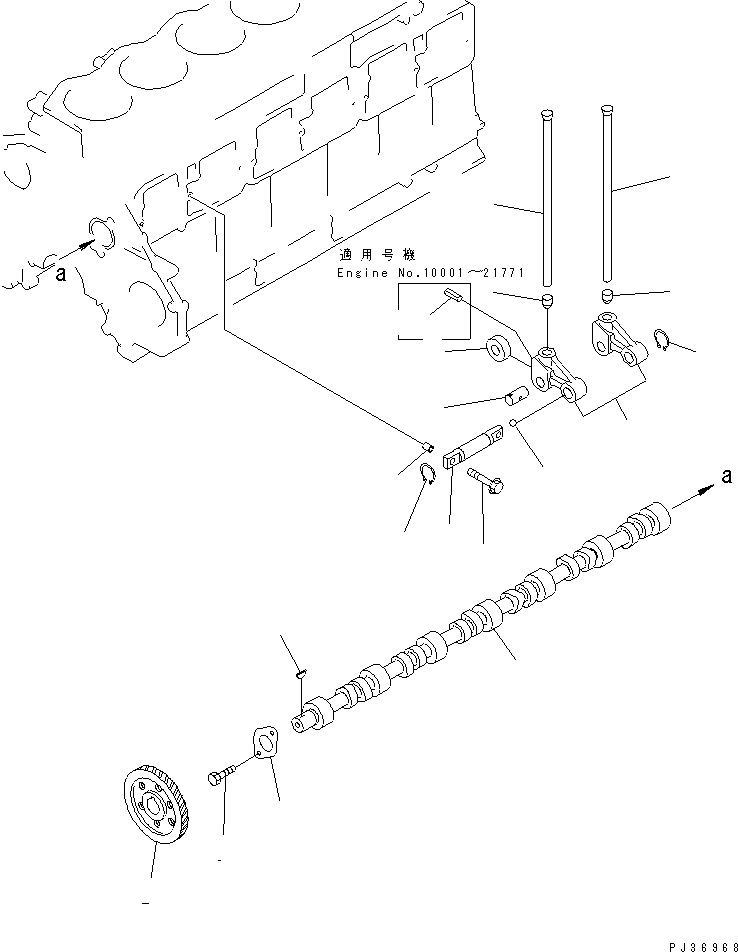 a

適用号機
Engine No.10001~21771

a

PJ36968