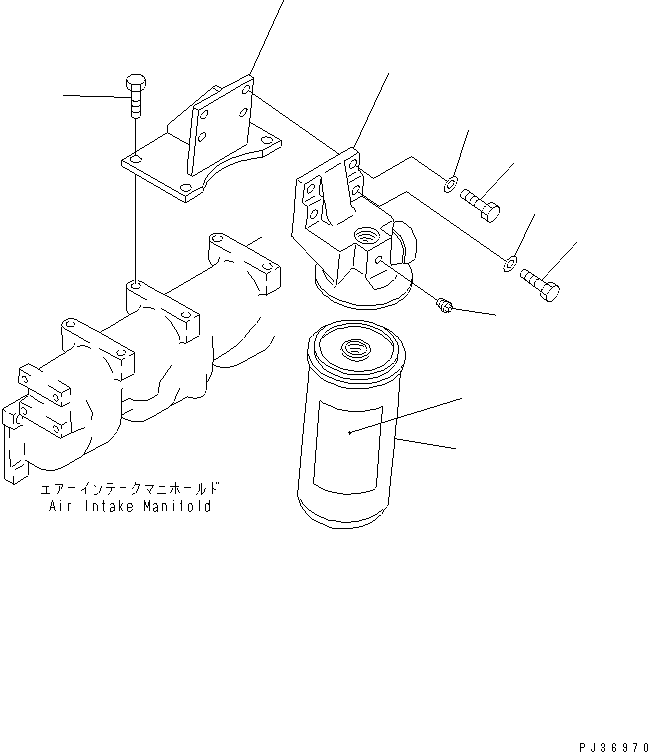 エアーインテークマニホールド
Air Intake Manifold

PJ36970