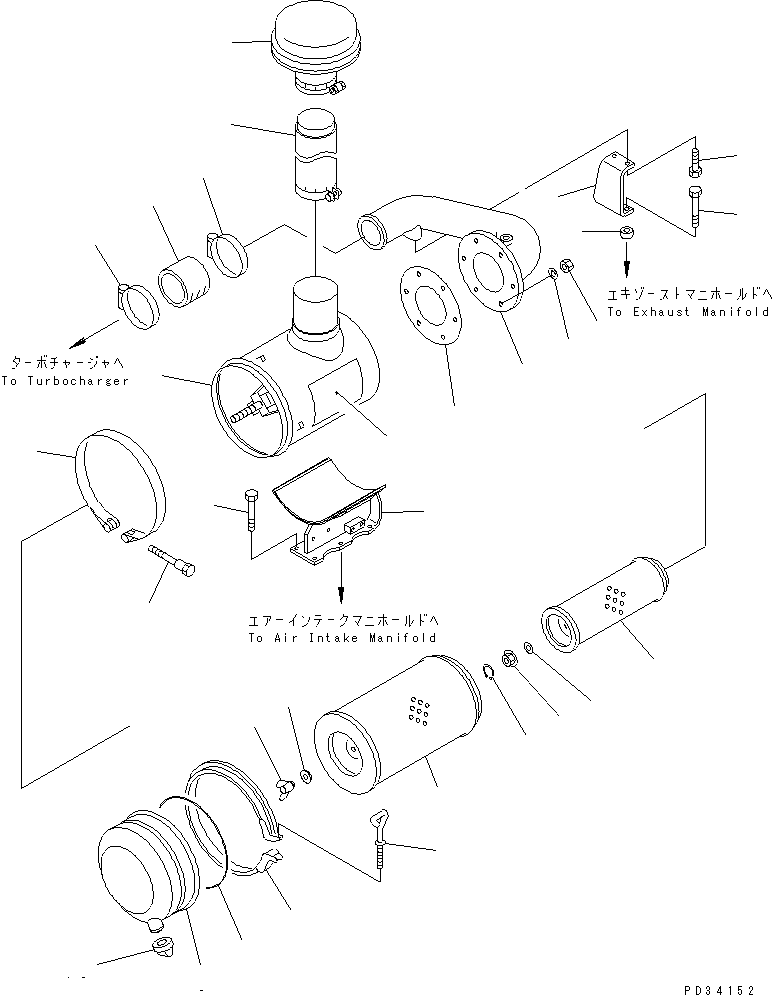 エキゾーストマニホールドへ
To Exhaust Manifold

ターボチャージャへ
To Turbocharger

エアーインテークマニホールドへ
To Air Intake Manifold

PD34152