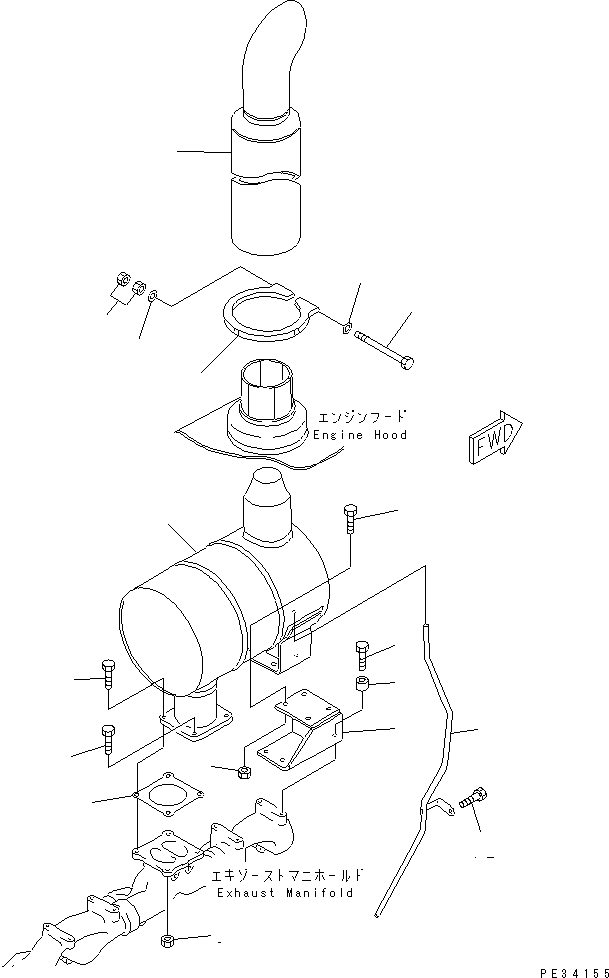 エンジンフード
Engine Hood

FWD

エキゾーストマニホールド
Exhaust Manifold

PE34155