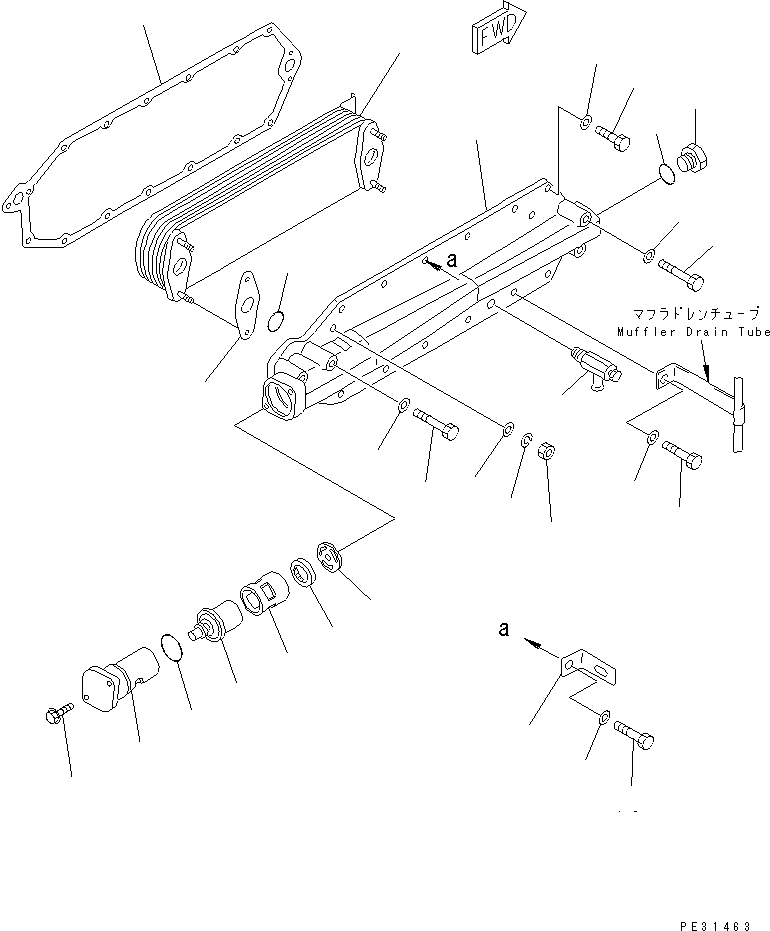 FWD

a

マフラドレンチューブ
Muffler Drain Tube

a

PE31463