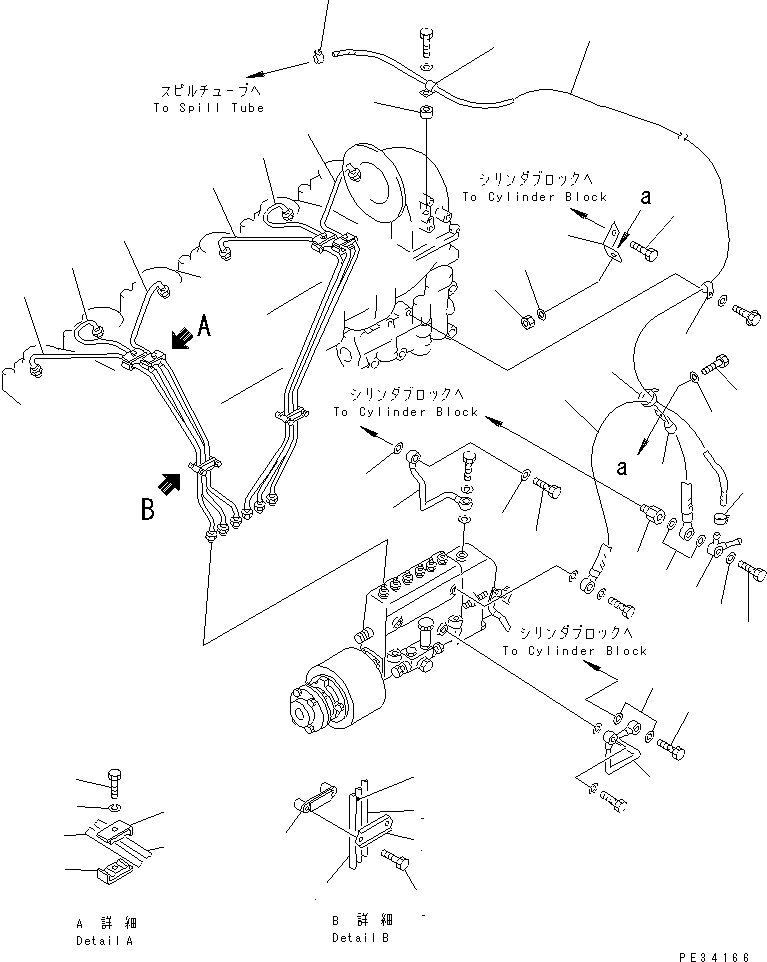 スピルチューブへ
To Spill Tube

シリンダブロックへ
To Cylinder Block

a

A

シリンダブロックへ
To Cylinder Block

a

B

シリンダブロックへ
To Cylinder Block

A 詳細
Detail A

B 詳細
Detail B

PE34166