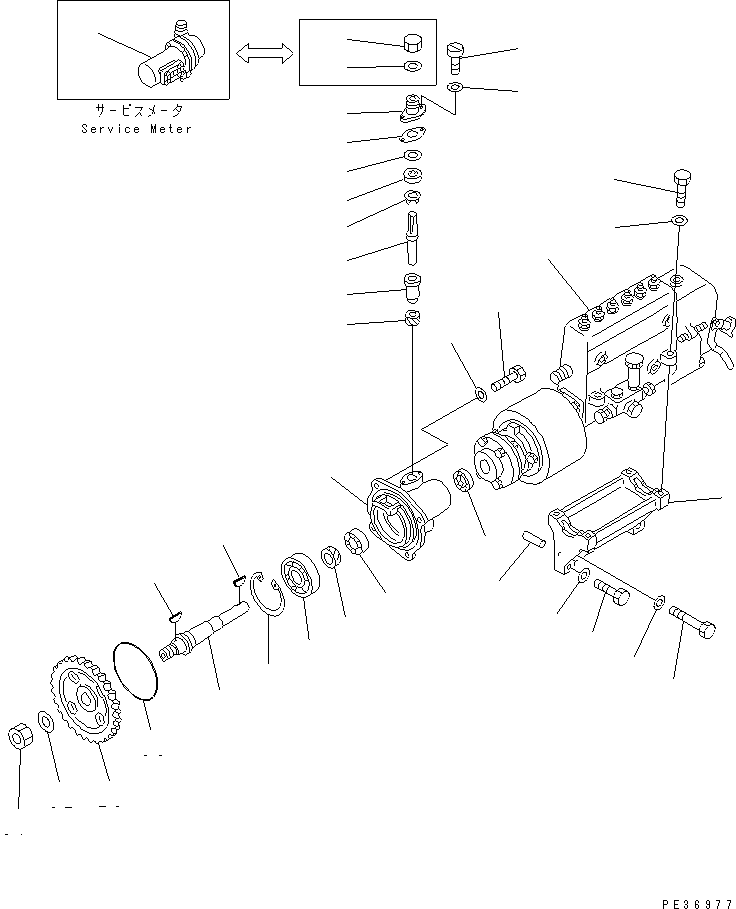 サービスメータ
Service Meter

PE36977