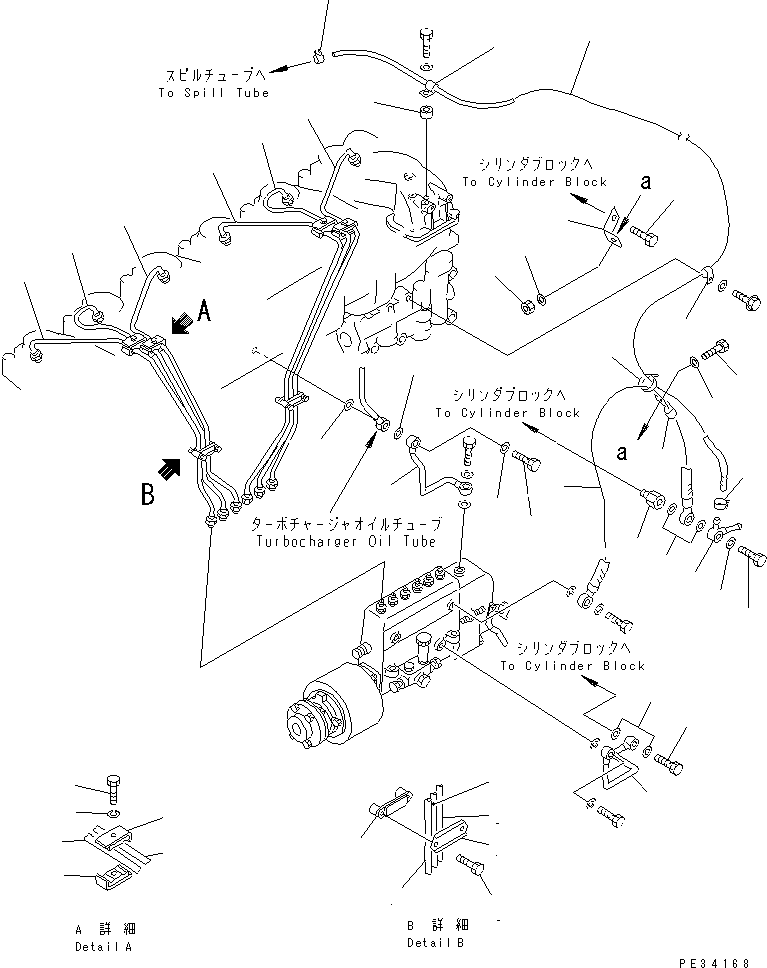 スピルチューブへ
To Spill Tube

シリンダブロックへ
To Cylinder Block

a

A

シリンダブロックへ
To Cylinder Block

a

B

ターボチャージャオイルチューブ
Turbocharger Oil Tube

シリンダブロックへ
To Cylinder Block

A 詳細
Detail A

B 詳細
Detail B

PE34168