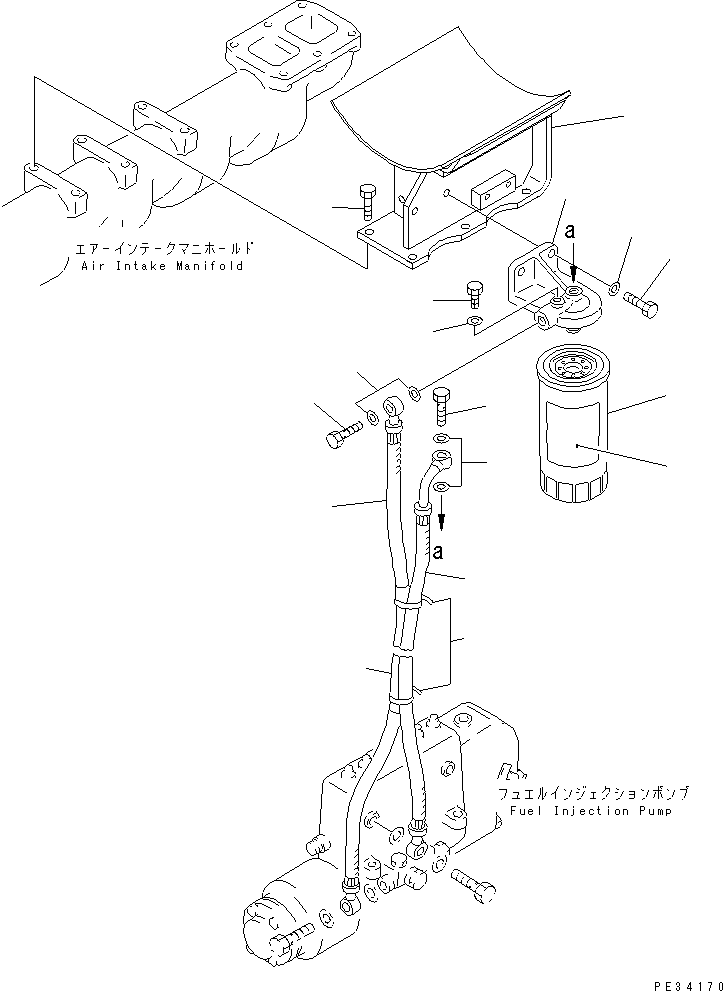 エアーインテークマニホールド
Air Intake Manifold

a

a

フュエルインジェクションポンプ
Fuel Injection Pump

PE34170