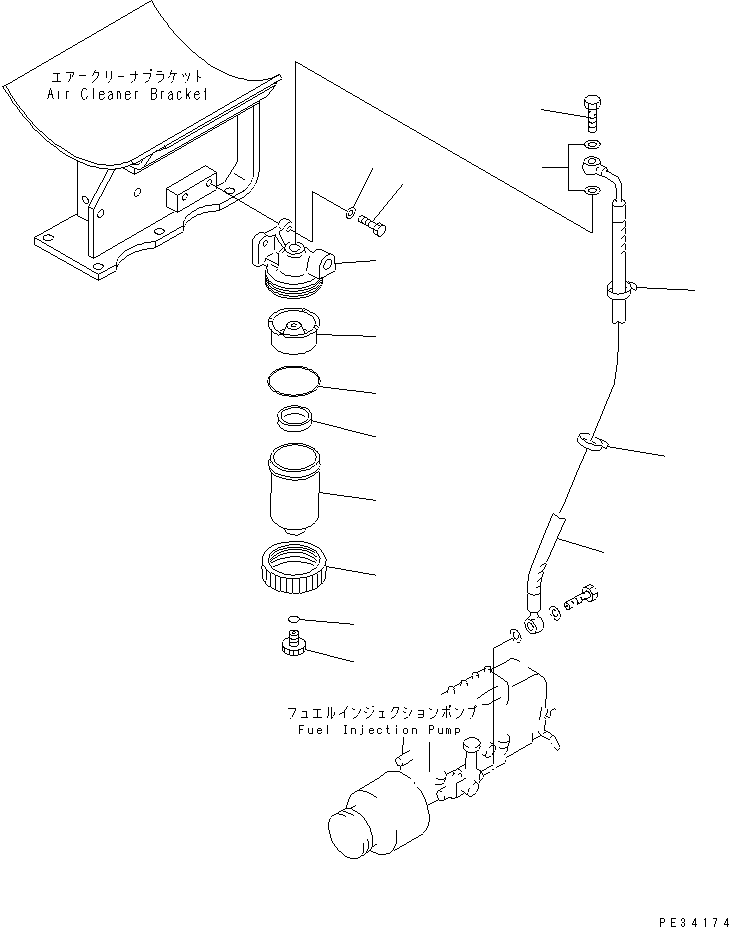 エアークリーナブラケット
Air Cleaner Bracket

フュエルインジェクションポンプ
Fuel Injection Pump

PE34174