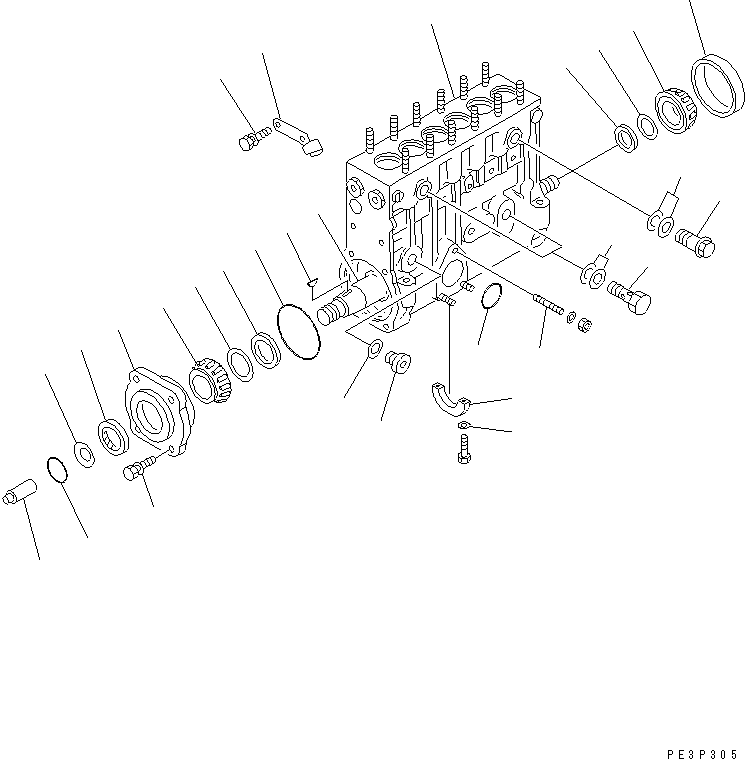 PE3P305