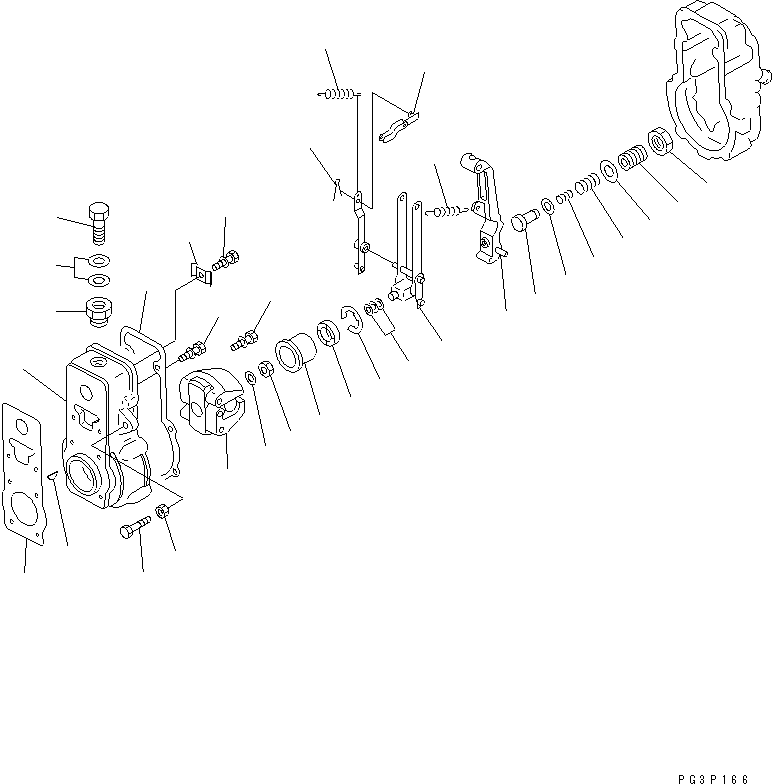 PG3P166