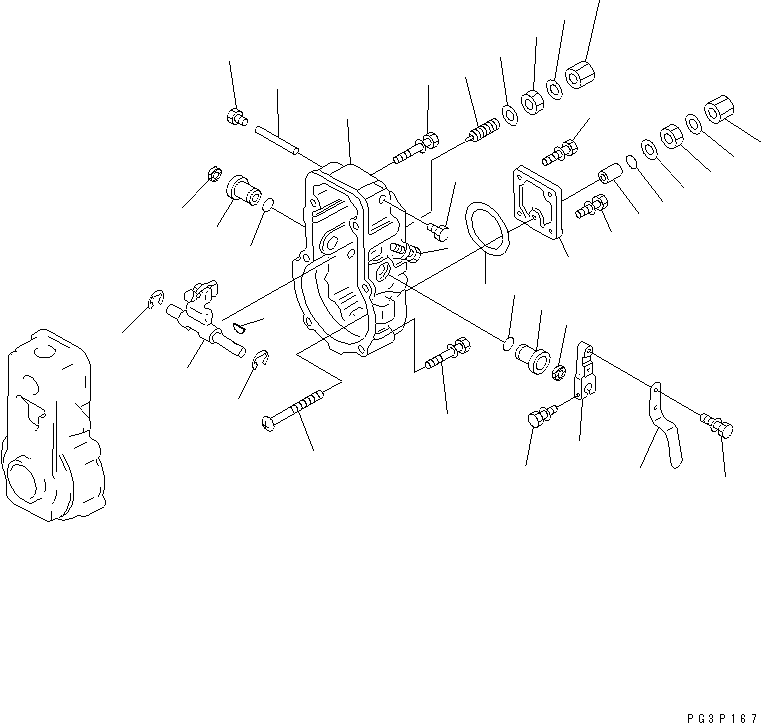 PG3P167