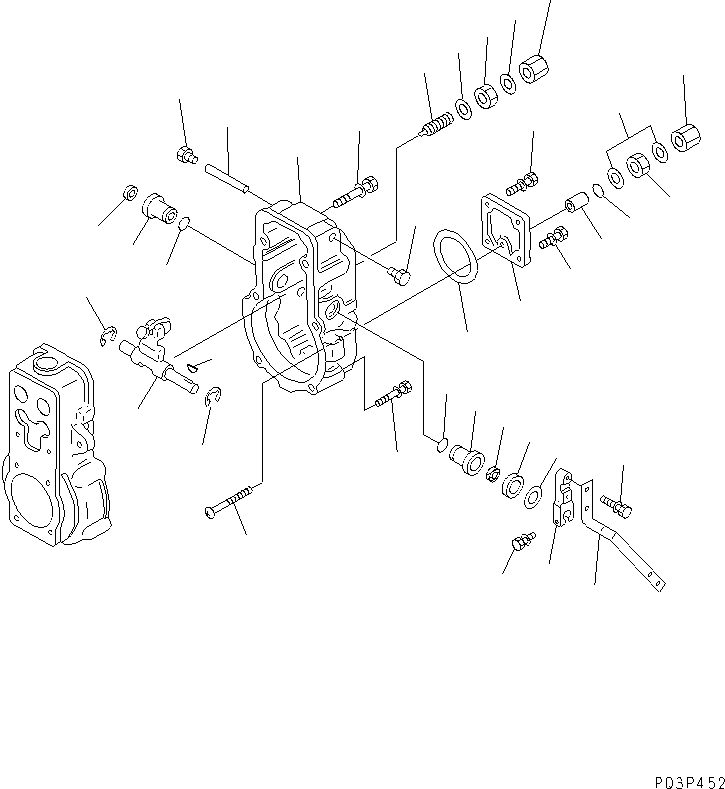 P03P452