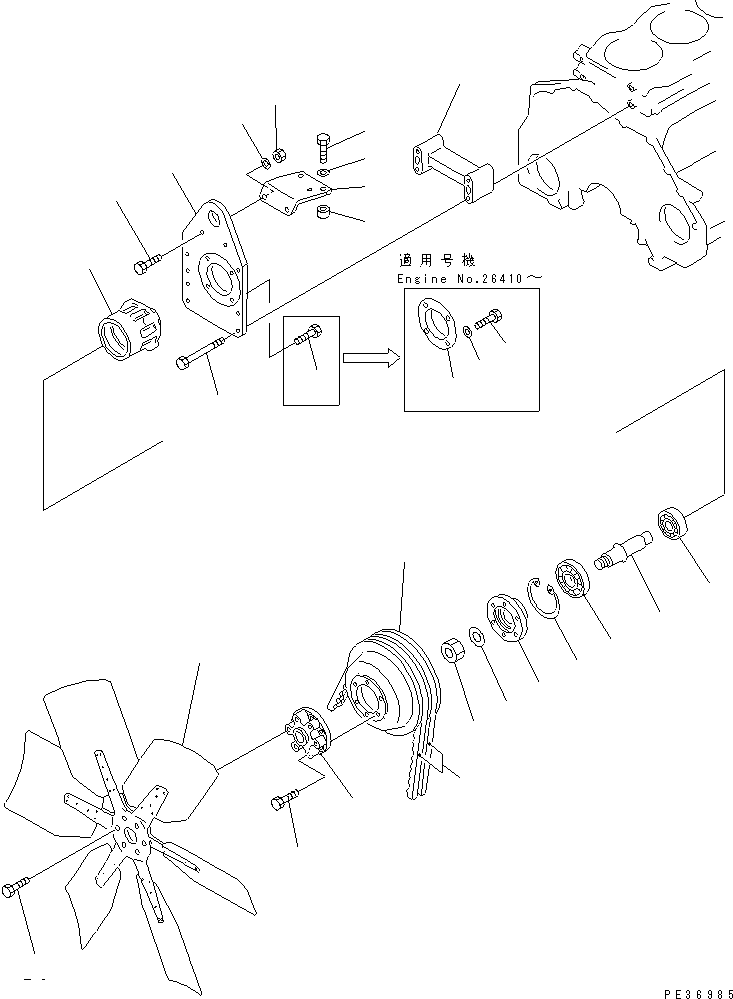 適用号機
Engine No.26410～

PE36985