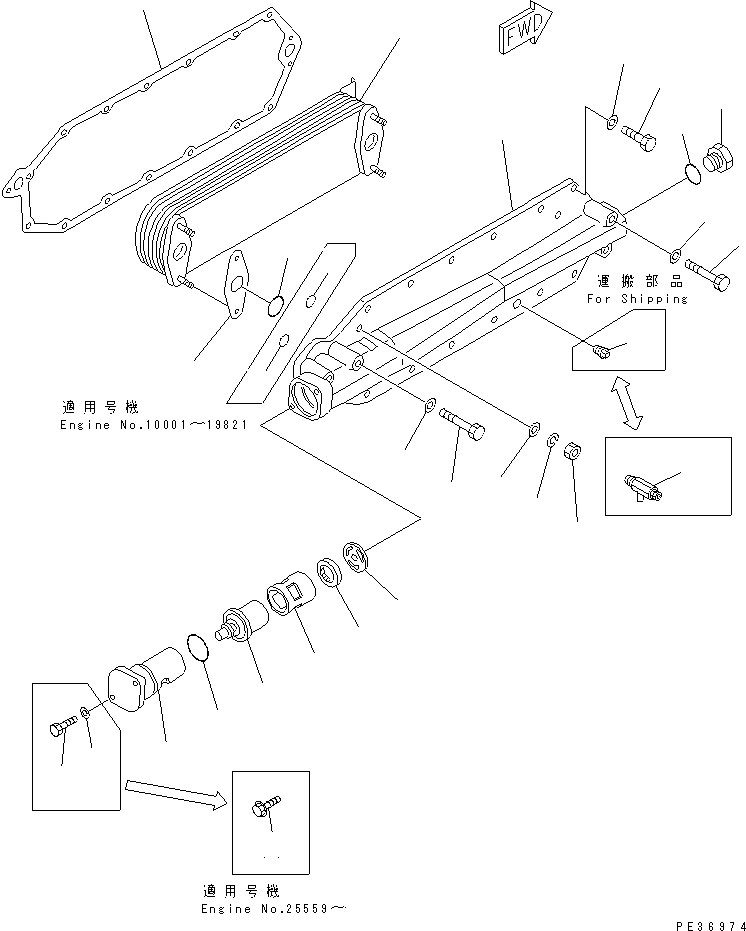 FWD

運搬部品
For Shipping

適用号機
Engine No.10001~19821

適用号機
Engine No.25559~

PE36974