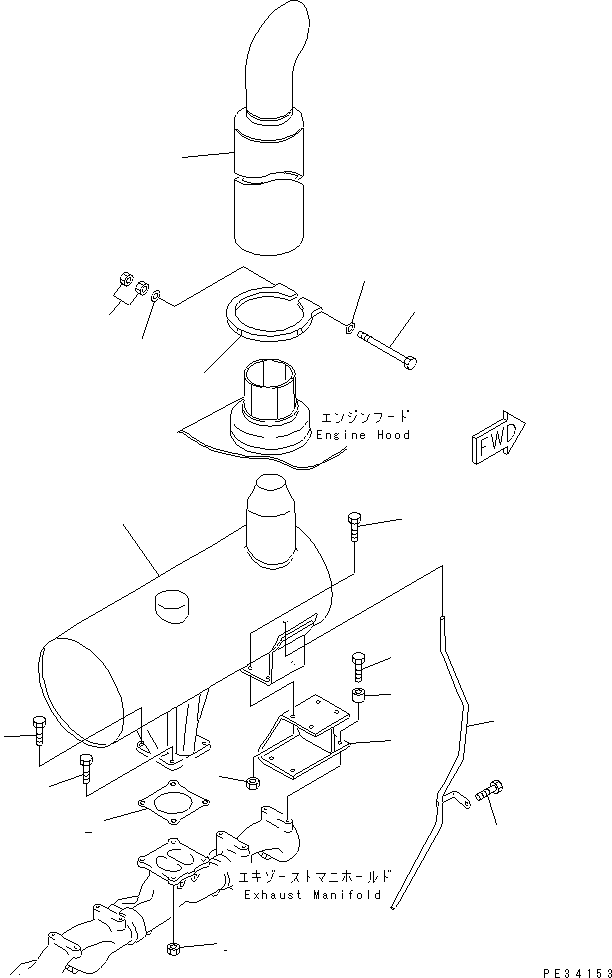 エンジンフード
Engine Hood

FWD

エキゾーストマニホールド
Exhaust Manifold

PE34153