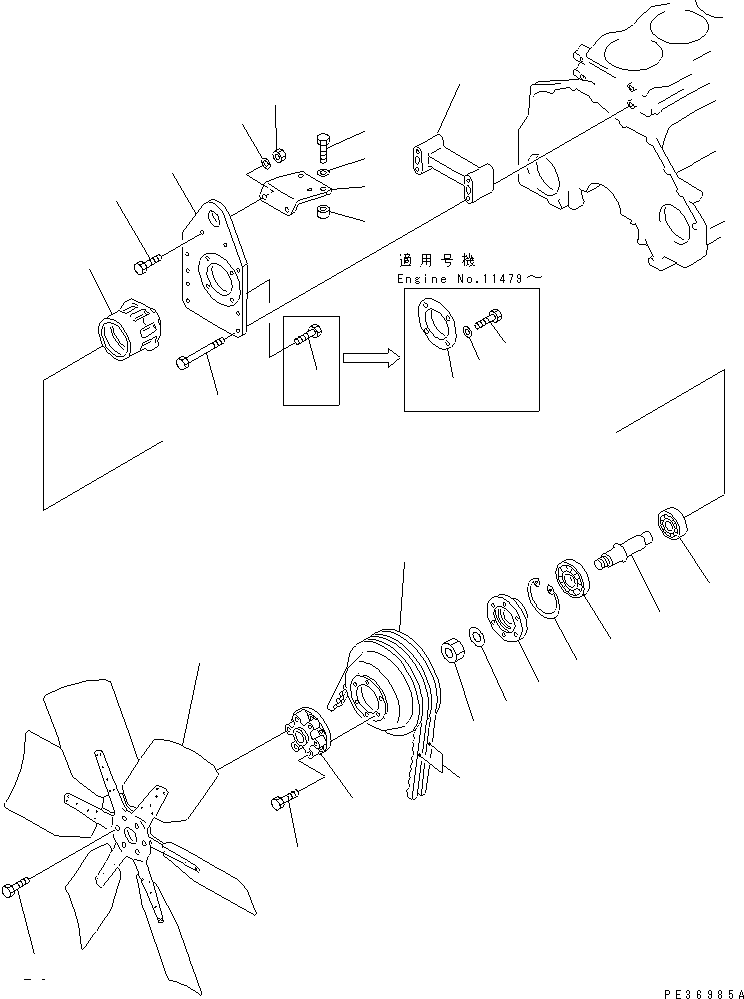 適用号機
Engine No.11479～

PE36985A