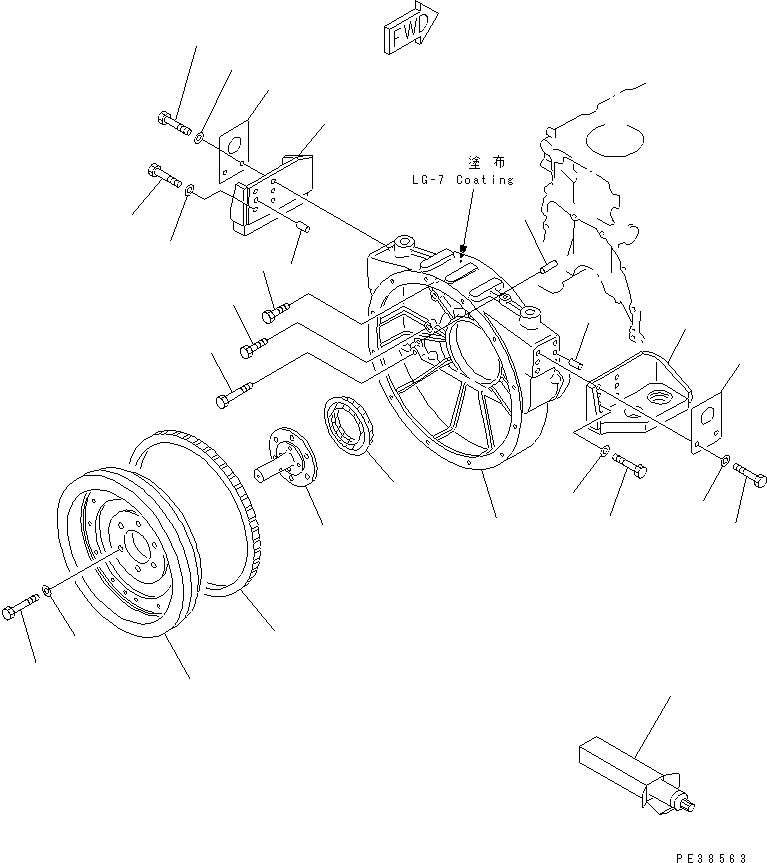 FWD

塗布
LG-7 Coating

PE38563