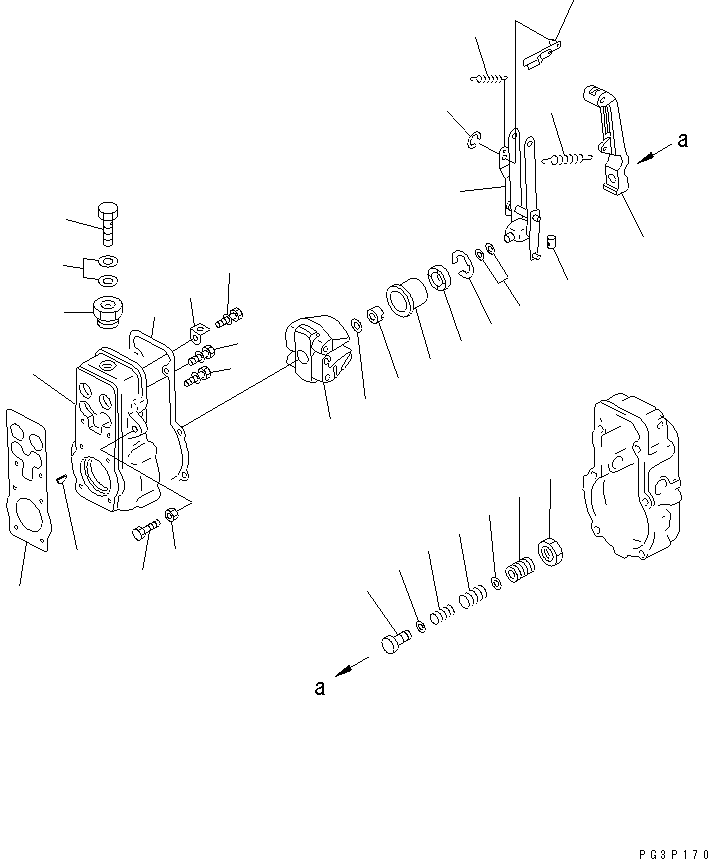 a

a

PG3P170