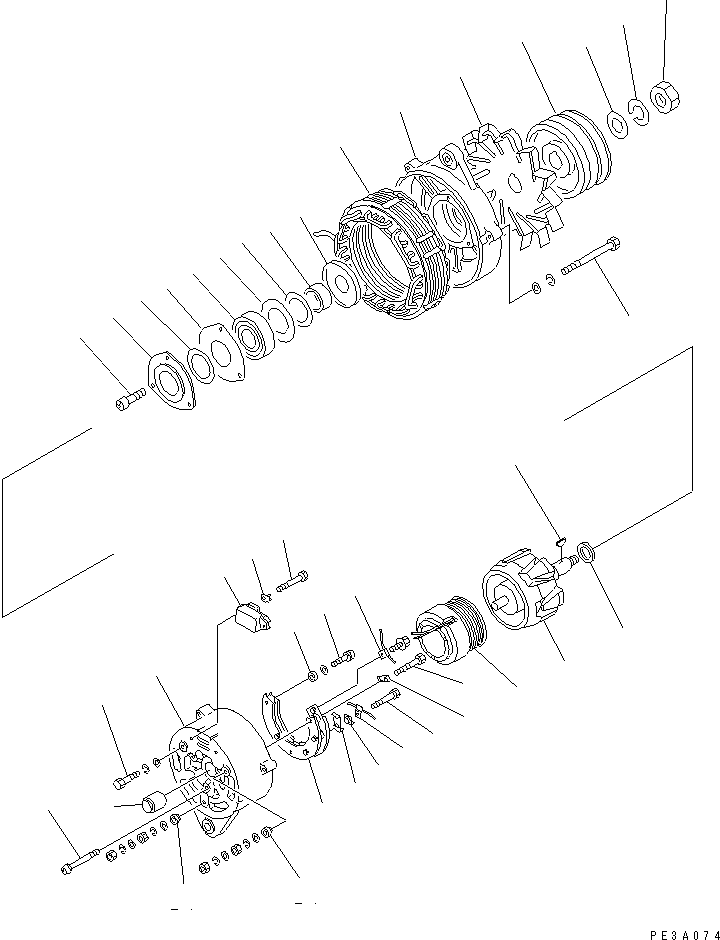 PE3A074