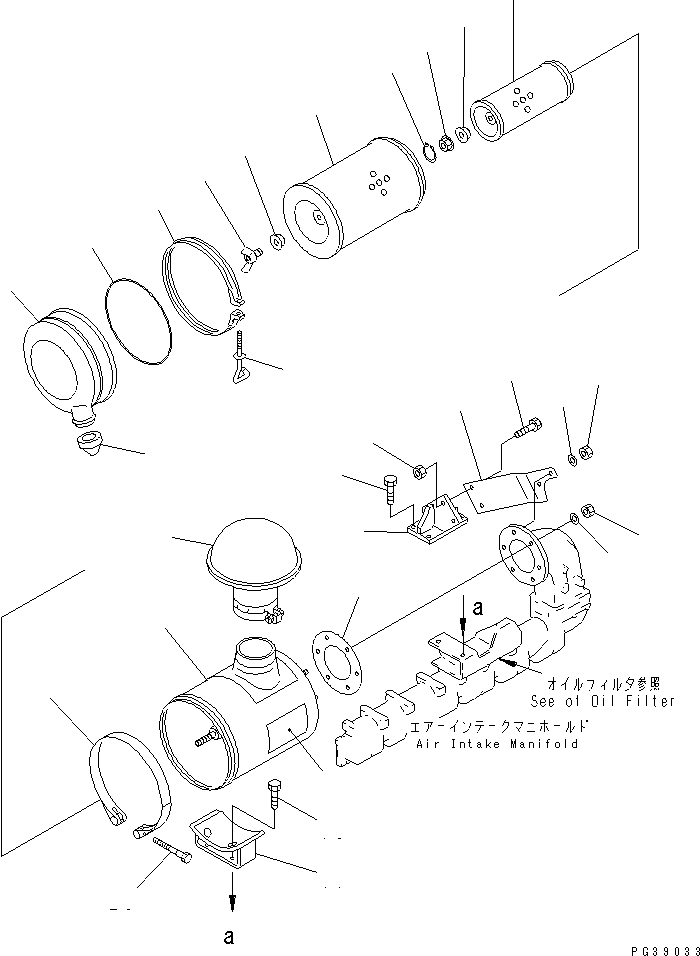 a

オイルフィルタ参照
See of Oil Filter

エアーインテークマニホールド
Air Intake Manifold

a

PG39033