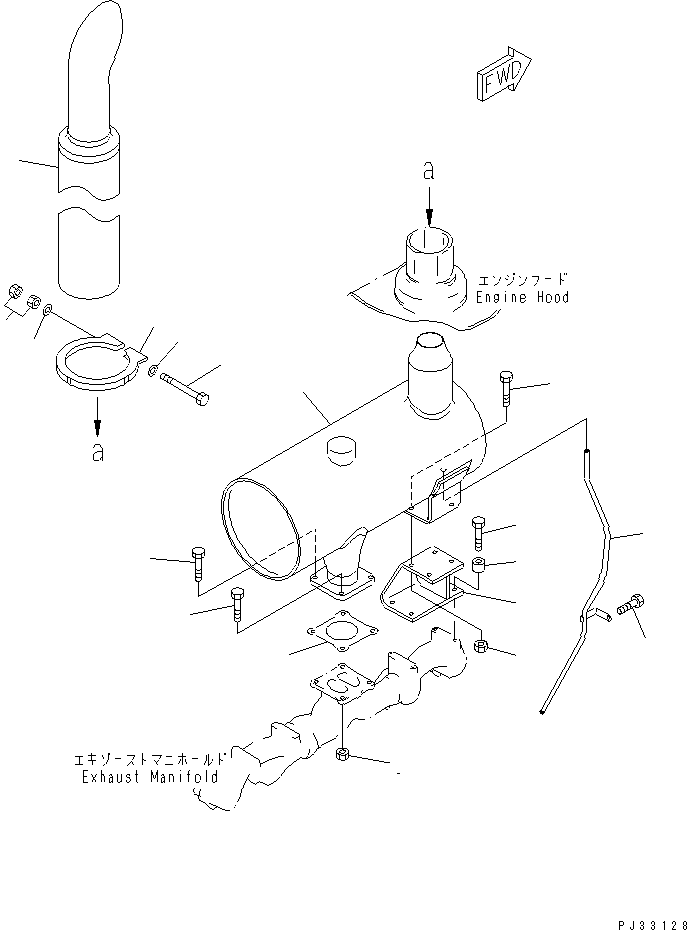 FWD

a

エンジンフード
Engine Hood

a

エキゾーストマニホールド
Exhaust Manifold

PJ33128