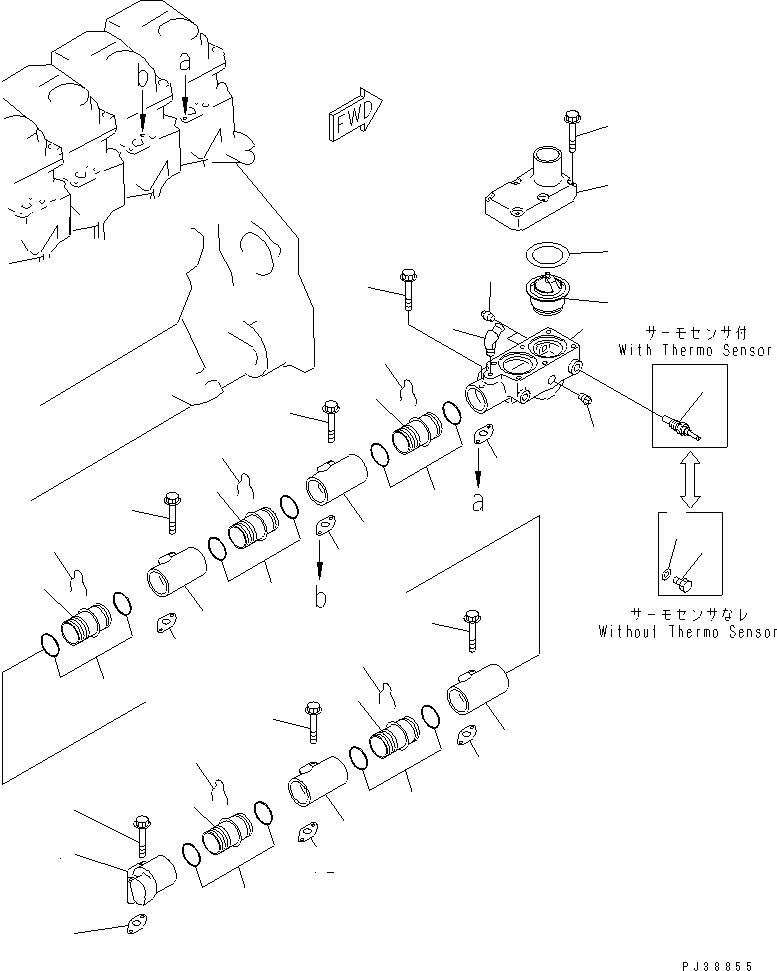 b
a
FWD
サーモセンサ付
With Thermo Sensor
a
b
サーモセンサなし
Without Thermo Sensor
PJ38855